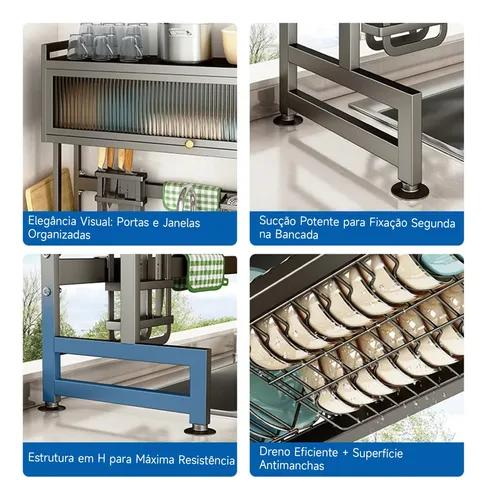 Elegância Visual: Portas e Janelas Organizadas

Sucção Potente para Fixação Segunda na Bancada

Estrutura em H para Máxima Resistência

Dreno Eficiente + Superfície Antimanchas